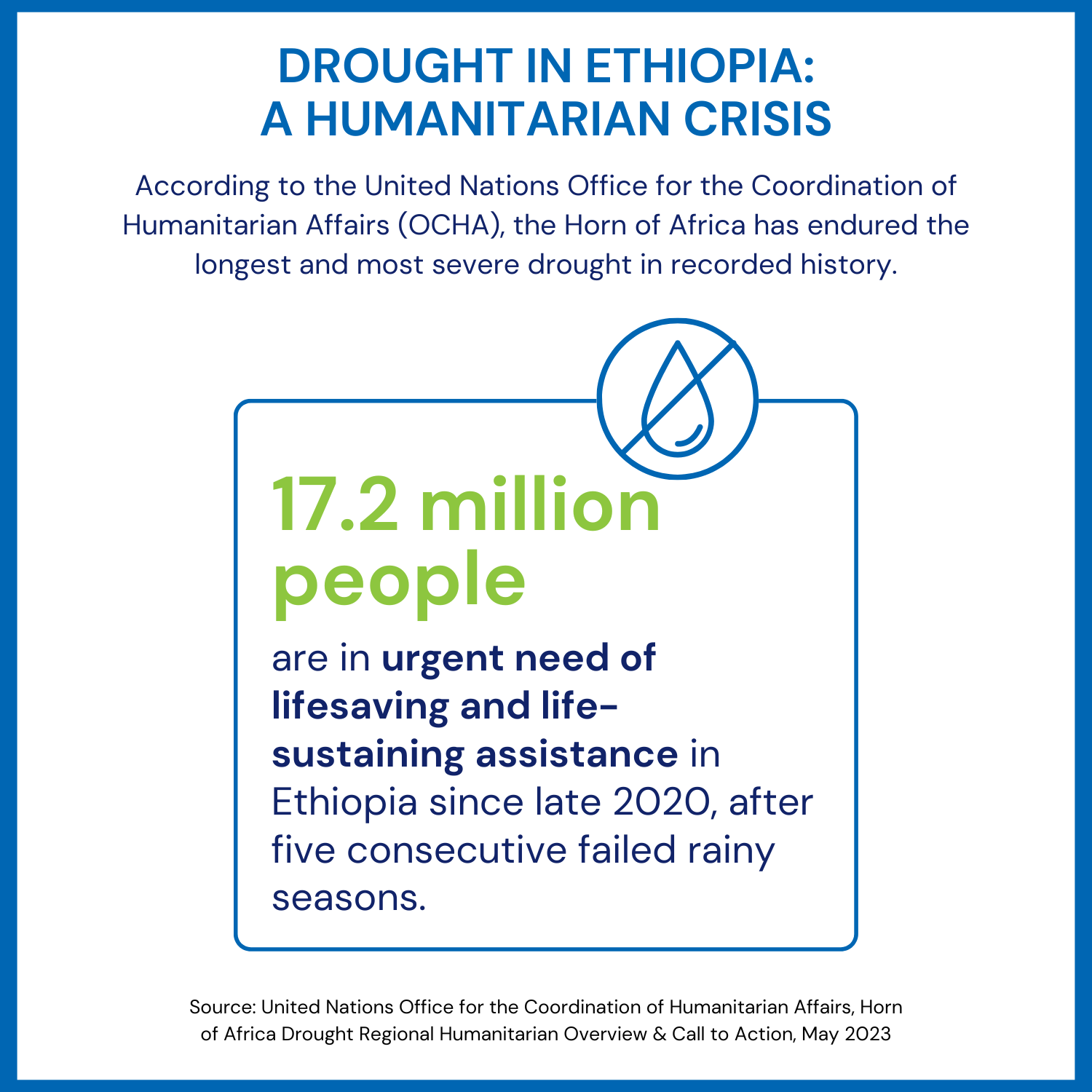 DROUGHT IN ETHIOPIA:
A HUMANITARIAN CRISIS

According to the United Nations Office for the Coordination of Humanitarian Affairs (OCHA), the Horn of Africa has endured the longest and most severe drought in recorded history.

17.2 million people

are in urgent need of lifesaving and life-sustaining assistance in Ethiopia since late 2020, after five consecutive failed rainy seasons.

Source: United Nations Office for the Coordination of Humanitarian Affairs, Horn of Africa Drought Regional Humanitarian Overview & Call to Action, May 2023